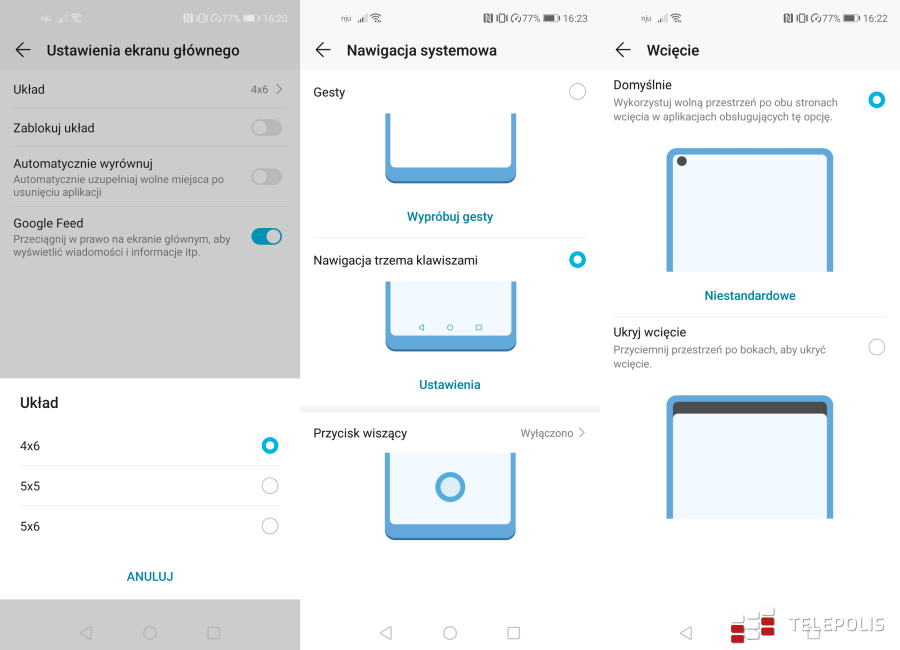 nju 77% 16:20

Ustawienia ekranu głównego

Układ 4x6

Zablokuj układ

Automatycznie wyrównuj
Automatycznie uzupełniaj wolne miejsca po usunięciu aplikacji

Google Feed
Przeciągnij w prawo na ekranie głównym, aby wyświetlić wiadomości i informacje itp.

Układ

4x6

5x5

5x6

ANULUJ

nju 77% 16:23

Nawigacja systemowa

Gesty

Wypróbuj gesty

Nawigacja trzema klawiszami

Ustawienia

Przycisk wiszący Wyłączono

nju 77% 16:22

Wcięcie

Domyślnie
Wykorzystuj wolną przestrzeń po obu stronach wcięcia w aplikacjach obsługujących tę opcję.

Niestandardowe

Ukryj wcięcie
Przyciemnij przestrzeń po bokach, aby ukryć wcięcie.

TELEPOLIS