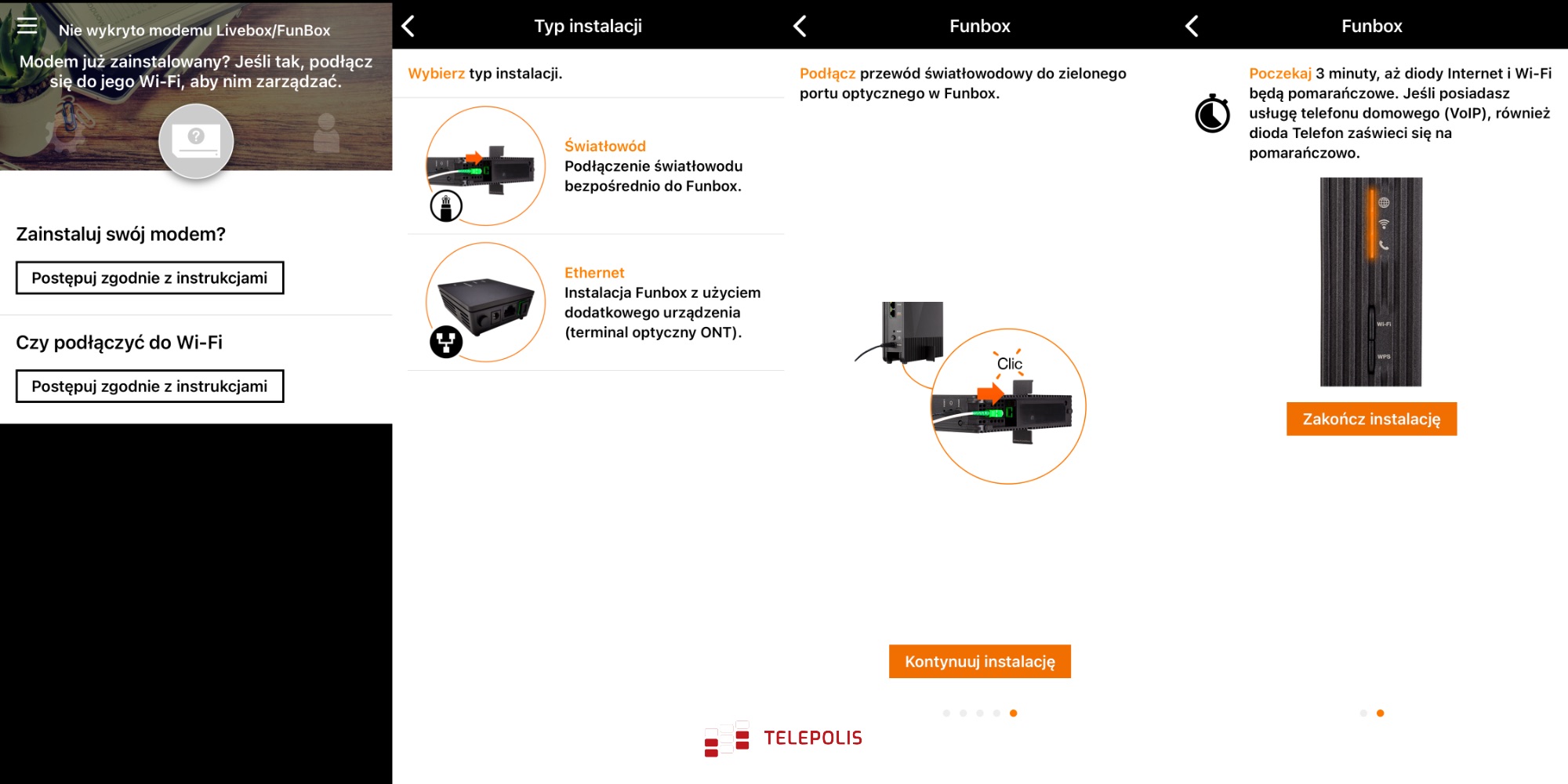 Nie wykryto modemu Livebox/FunBox

Modem już zainstalowany? Jeśli tak, podłącz się do jego Wi-Fi, aby nim zarządzać.

Zainstaluj swój modem?

Postępuj zgodnie z instrukcjami

Czy podłączyć do Wi-Fi

Postępuj zgodnie z instrukcjami

Typ instalacji

Wybierz typ instalacji.

Światłowód
Podłączenie światłowodu bezpośrednio do Funbox.

Ethernet
Instalacja Funbox z użyciem dodatkowego urządzenia (terminal optyczny ONT).

Funbox

Podłącz przewód światłowodowy do zielonego portu optycznego w Funbox.

Clic

Kontynuuj instalację

Funbox

Poczekaj 3 minuty, aż diody Internet i Wi-Fi będą pomarańczowe. Jeśli posiadasz usługę telefonu domowego (VoIP), również dioda Telefon zaświeci się na pomarańczowo.

Wi-Fi
WPS

Zakończ instalację

TELEPOLIS