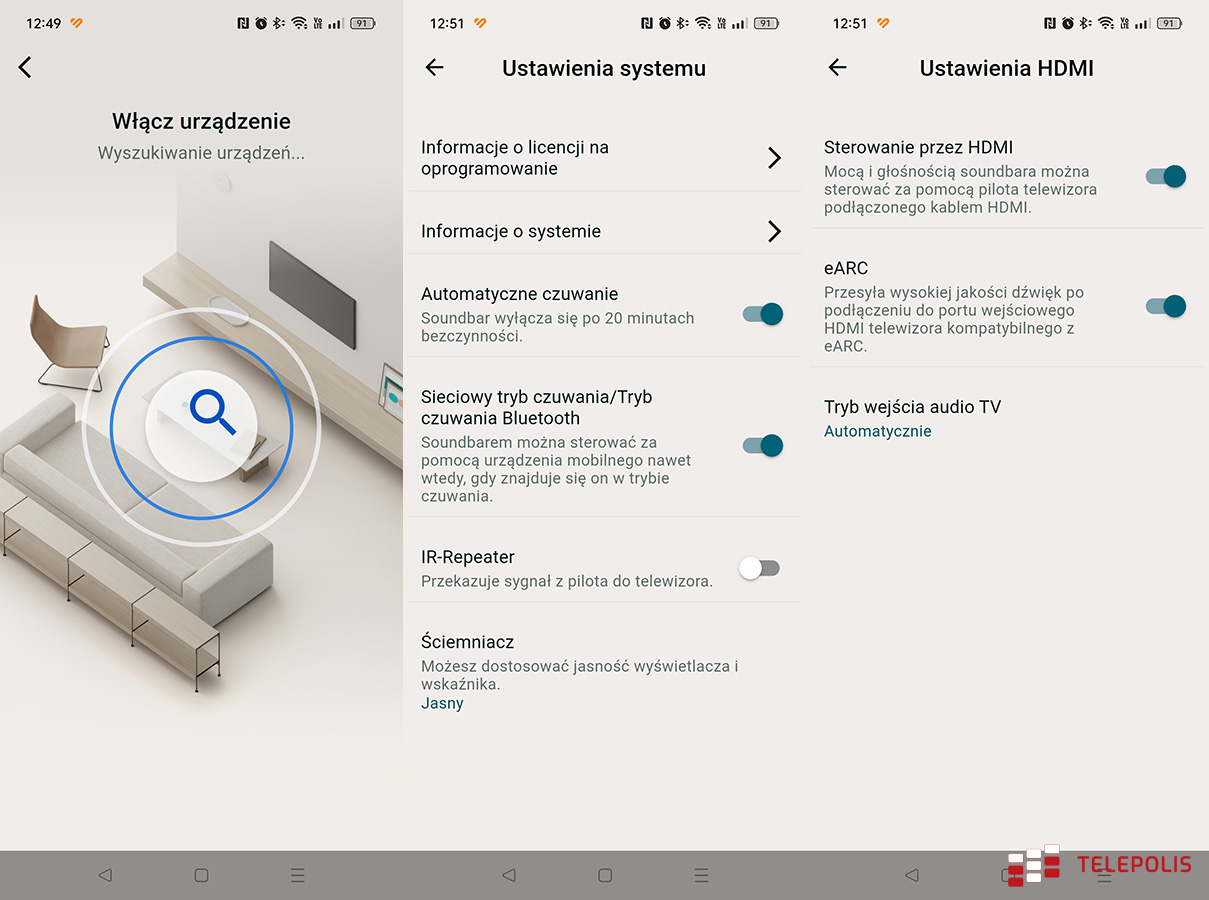 12:49 91

Włącz urządzenie
Wyszukiwanie urządzeń...

12:51 91

Ustawienia systemu

Informacje o licencji na oprogramowanie

Informacje o systemie

Automatyczne czuwanie
Soundbar wyłącza się po 20 minutach bezczynności.

Sieciowy tryb czuwania/Tryb czuwania Bluetooth
Soundbarem można sterować za pomocą urządzenia mobilnego nawet wtedy, gdy znajduje się on w trybie czuwania.

IR-Repeater
Przekazuje sygnał z pilota do telewizora.

Ściemniacz
Możesz dostosować jasność wyświetlacza i wskaźnika.
Jasny

12:51 91

Ustawienia HDMI

Sterowanie przez HDMI
Mocą i głośnością soundbara można sterować za pomocą pilota telewizora podłączonego kablem HDMI.

eARC
Przesyła wysokiej jakości dźwięk po podłączeniu do portu wejściowego HDMI telewizora kompatybilnego z eARC.

Tryb wejścia audio TV
Automatycznie

TELEPOLIS