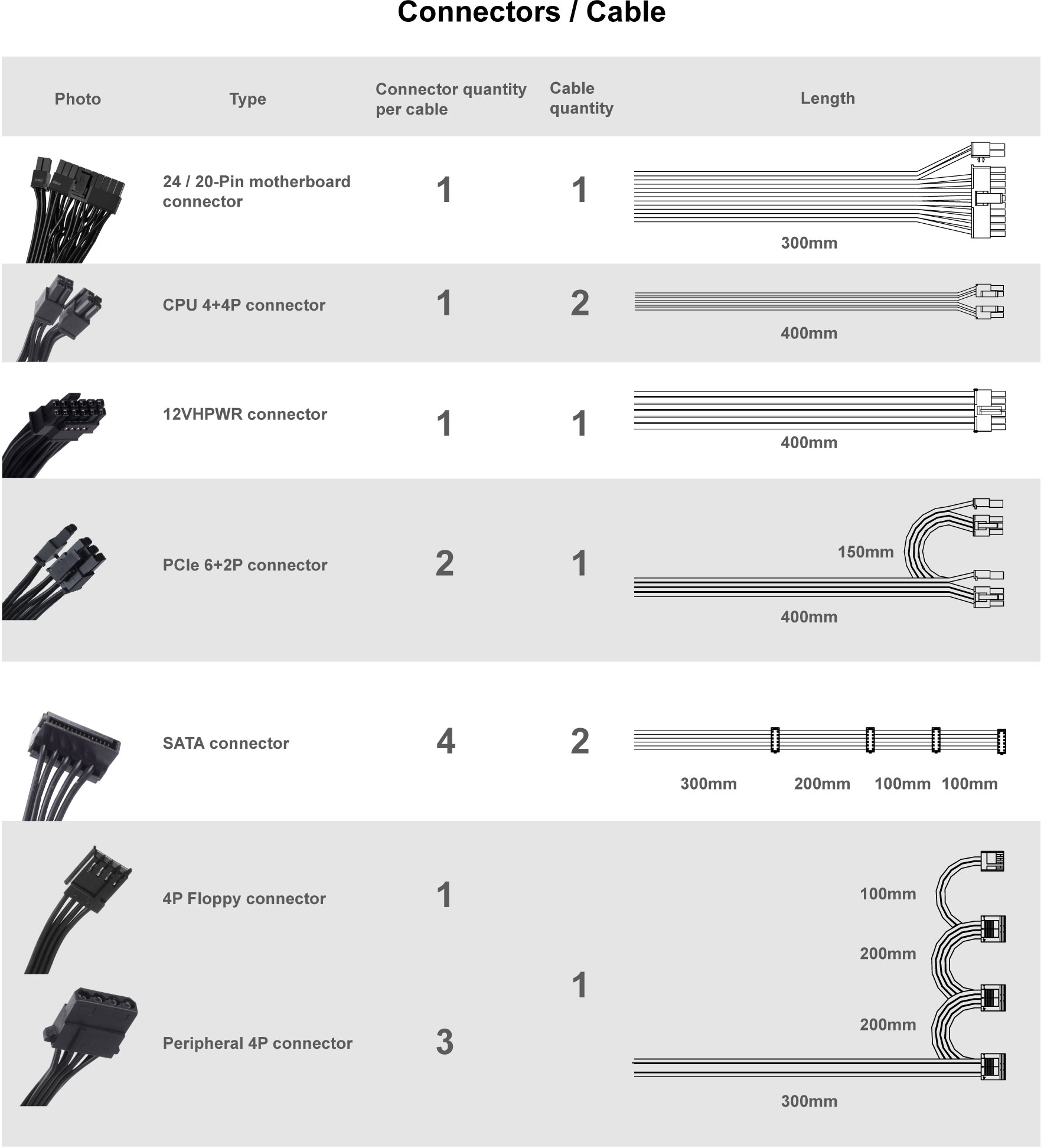 Connectors / Cable

| Photo | Type | Connector quantity per cable | Cable quantity | Length |
|---|---|---|---|---|
| | 24 / 20-Pin motherboard connector | 1 | 1 | 300mm |
| | CPU 4+4P connector | 1 | 2 | 400mm |
| | 12VHPWR connector | 1 | 1 | 400mm |
| | PCIe 6+2P connector | 2 | 1 | 150mm 400mm |
| | SATA connector | 4 | 2 | 300mm 200mm 100mm 100mm |
| | 4P Floppy connector | 1 | 1 | 100mm 200mm 200mm 300mm |
| | Peripheral 4P connector | 3 | | |