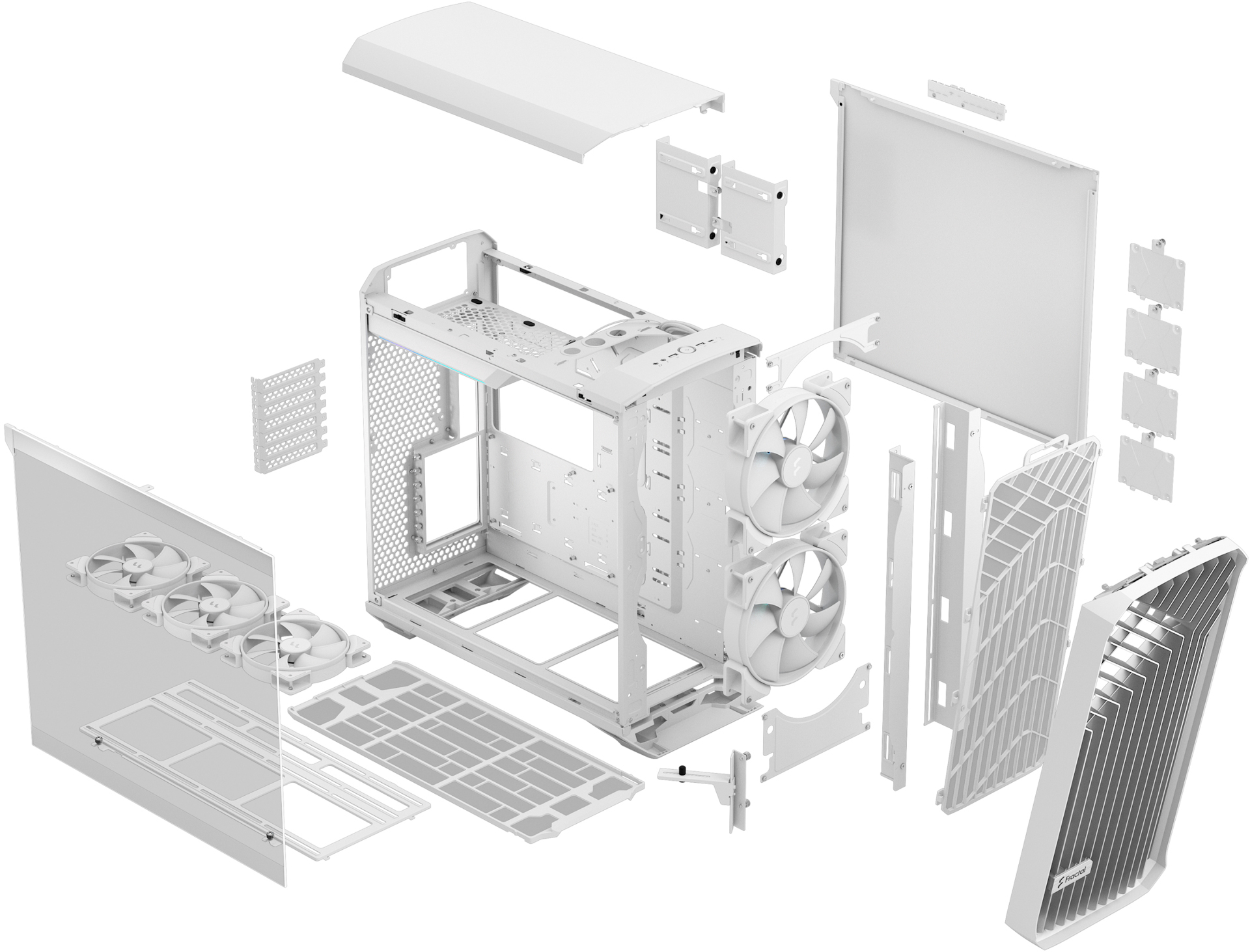 Fractal