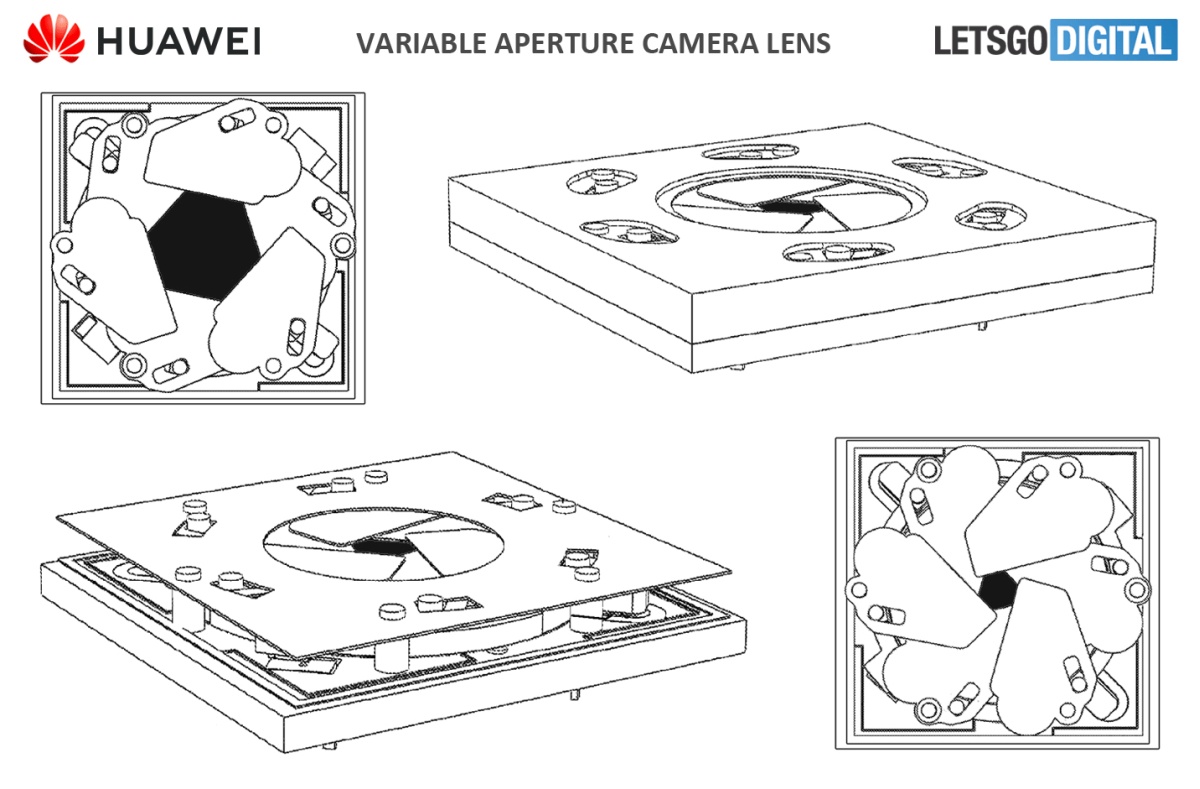 HUAWEI

VARIABLE APERTURE CAMERA LENS

LETSGO DIGITAL