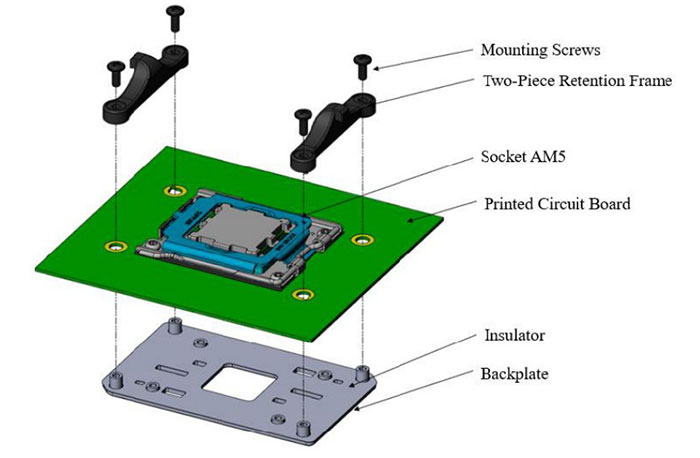 Mounting Screws
Two-Piece Retention Frame
Socket AM5
Printed Circuit Board
Insulator
Backplate