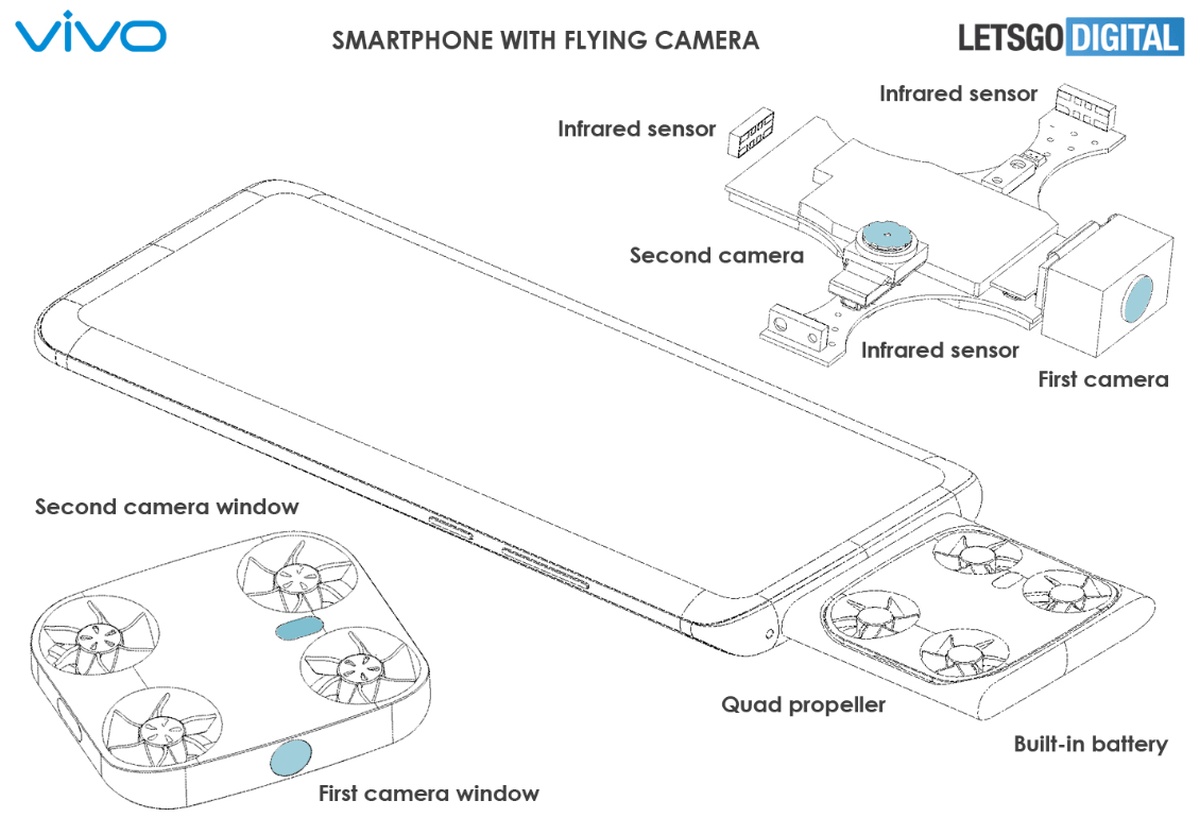 vivo

SMARTPHONE WITH FLYING CAMERA

LETSGO DIGITAL

Infrared sensor

Infrared sensor

Second camera

Infrared sensor

First camera

Second camera window

Quad propeller

Built-in battery

First camera window