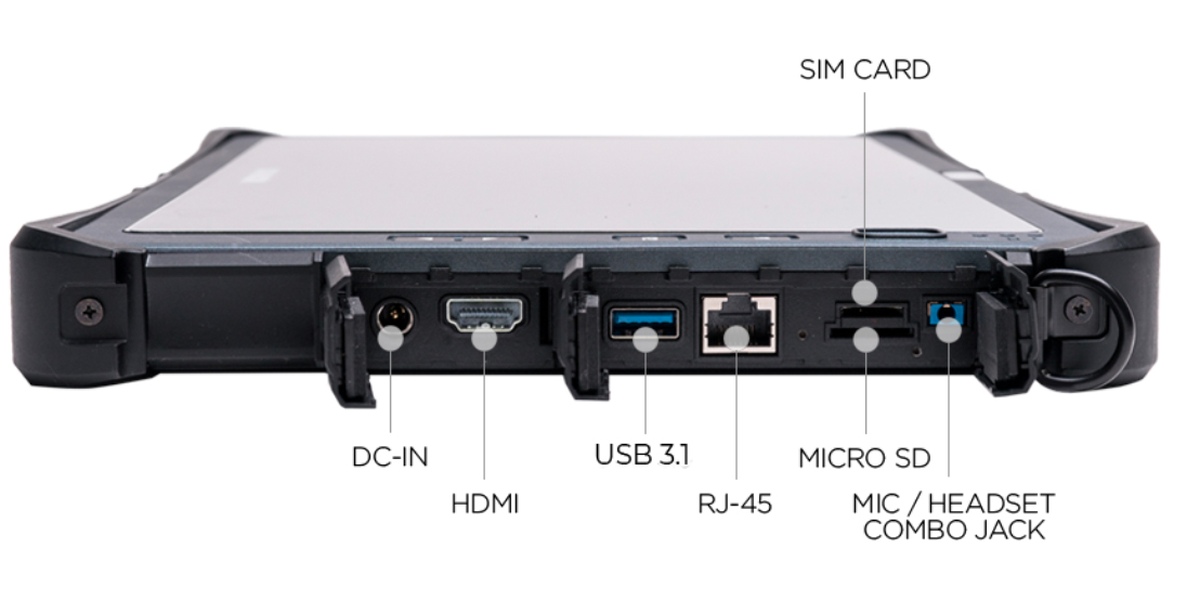 SIM CARD

DC-IN

HDMI

USB 3.1

RJ-45

MICRO SD

MIC / HEADSET
COMBO JACK