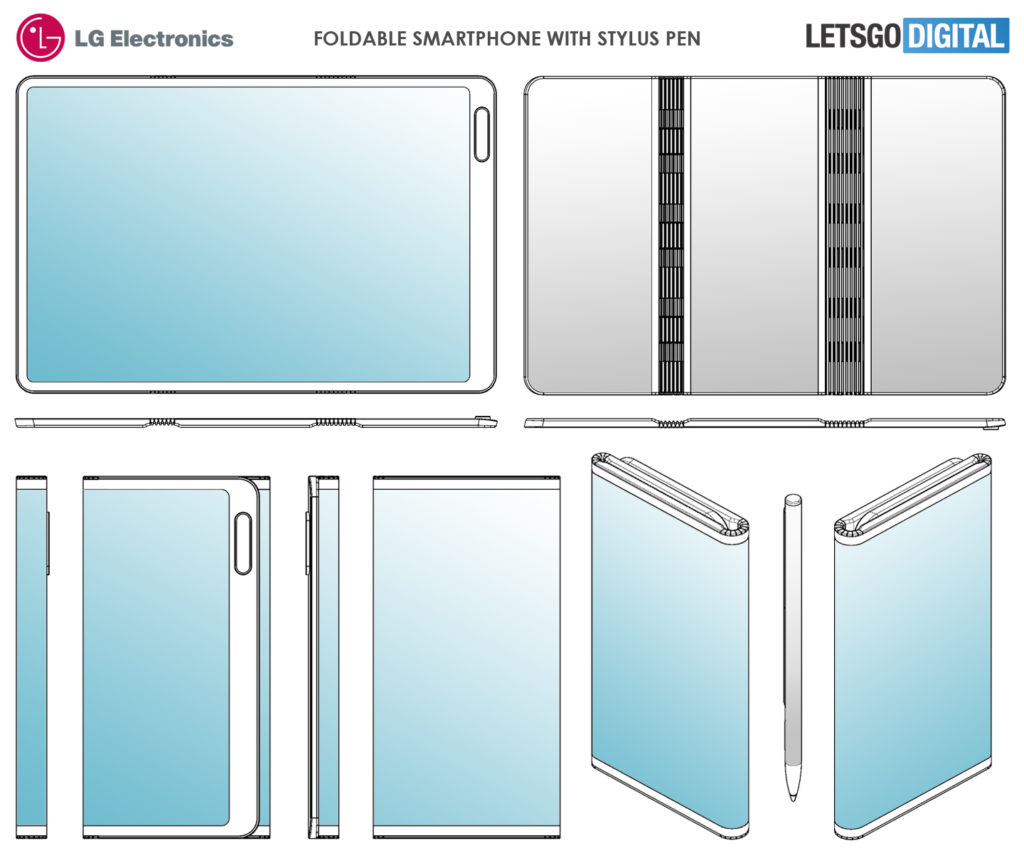 LG Electronics

FOLDABLE SMARTPHONE WITH STYLUS PEN

LETSGO DIGITAL