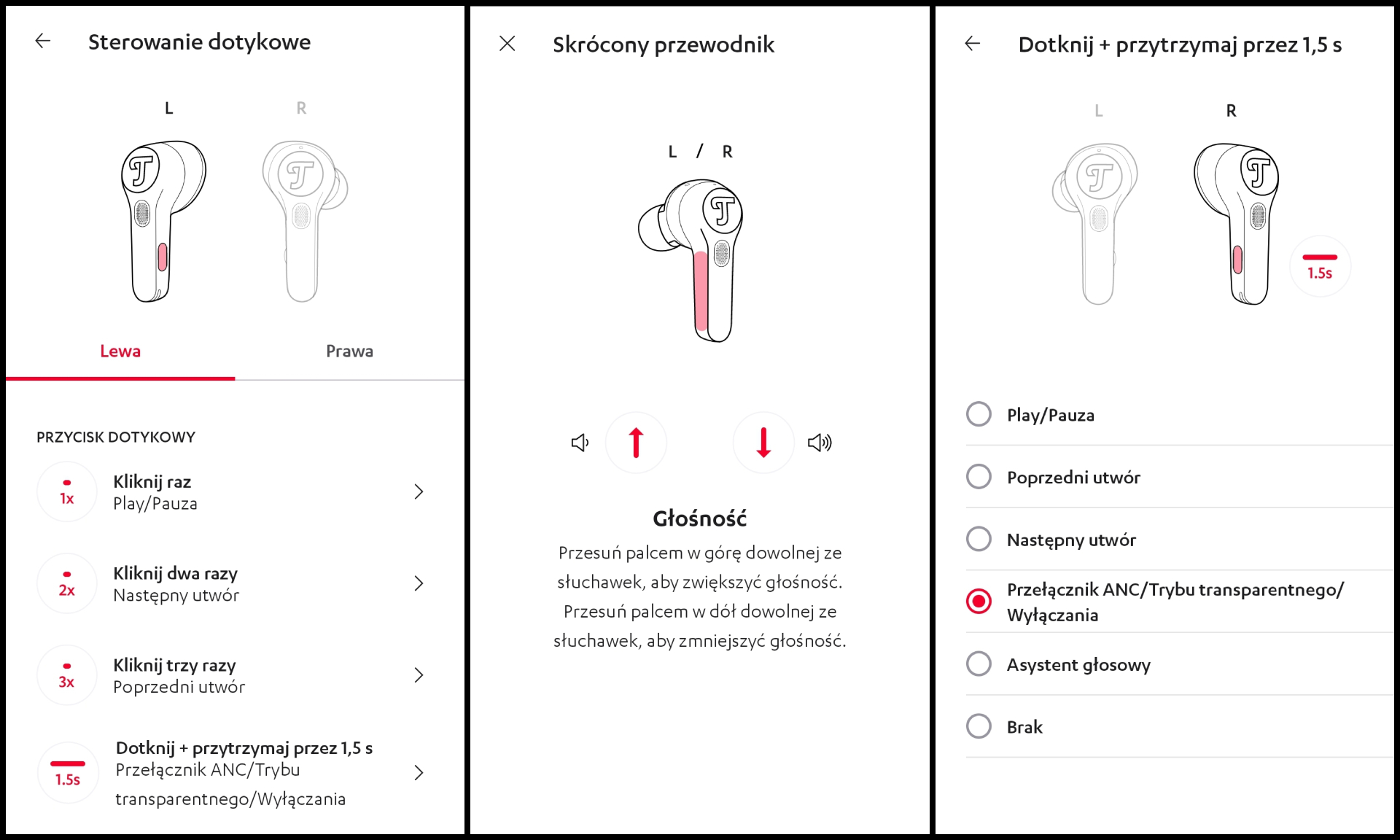 Sterowanie dotykowe

L R

Lewa Prawa

PRZYCISK DOTYKOWY

1x
Kliknij raz
Play/Pauza

2x
Kliknij dwa razy
Następny utwór

3x
Kliknij trzy razy
Poprzedni utwór

1.5s
Dotknij + przytrzymaj przez 1,5 s
Przełącznik ANC/Trybu transparentnego/Wyłączania

Skrócony przewodnik

L / R

Głośność

Przesuń palcem w górę dowolnej ze słuchawek, aby zwiększyć głośność. Przesuń palcem w dół dowolnej ze słuchawek, aby zmniejszyć głośność.

Dotknij + przytrzymaj przez 1,5 s

L R

1.5s

Play/Pauza

Poprzedni utwór

Następny utwór

Przełącznik ANC/Trybu transparentnego/Wyłączania

Asystent głosowy

Brak